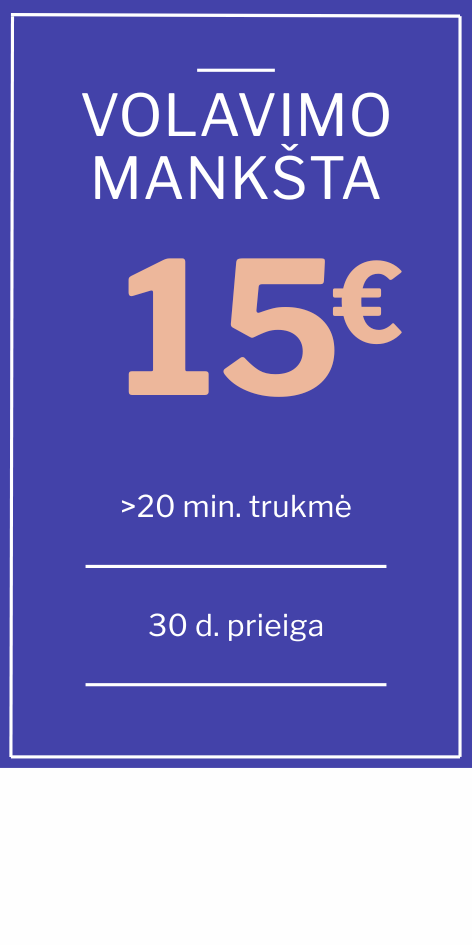 VOLAVIMO MANKŠTA

15€

>20 min. trukmė

30 d. prieiga